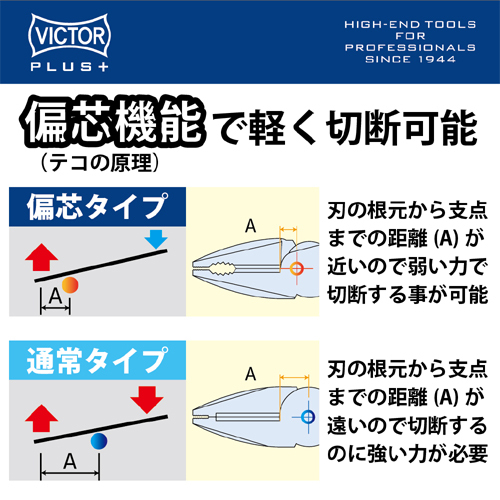 VICTOR
PLUS+

HIGH-END TOOLS
FOR
PROFESSIONALS
SINCE 1944

偏芯機能で軽く切断可能
（テコの原理）

偏芯タイプ

A

A

刃の根元から支点までの距離 (A) が近いので弱い力で切断する事が可能

通常タイプ

A

A

刃の根元から支点までの距離 (A) が遠いので切断するのに強い力が必要