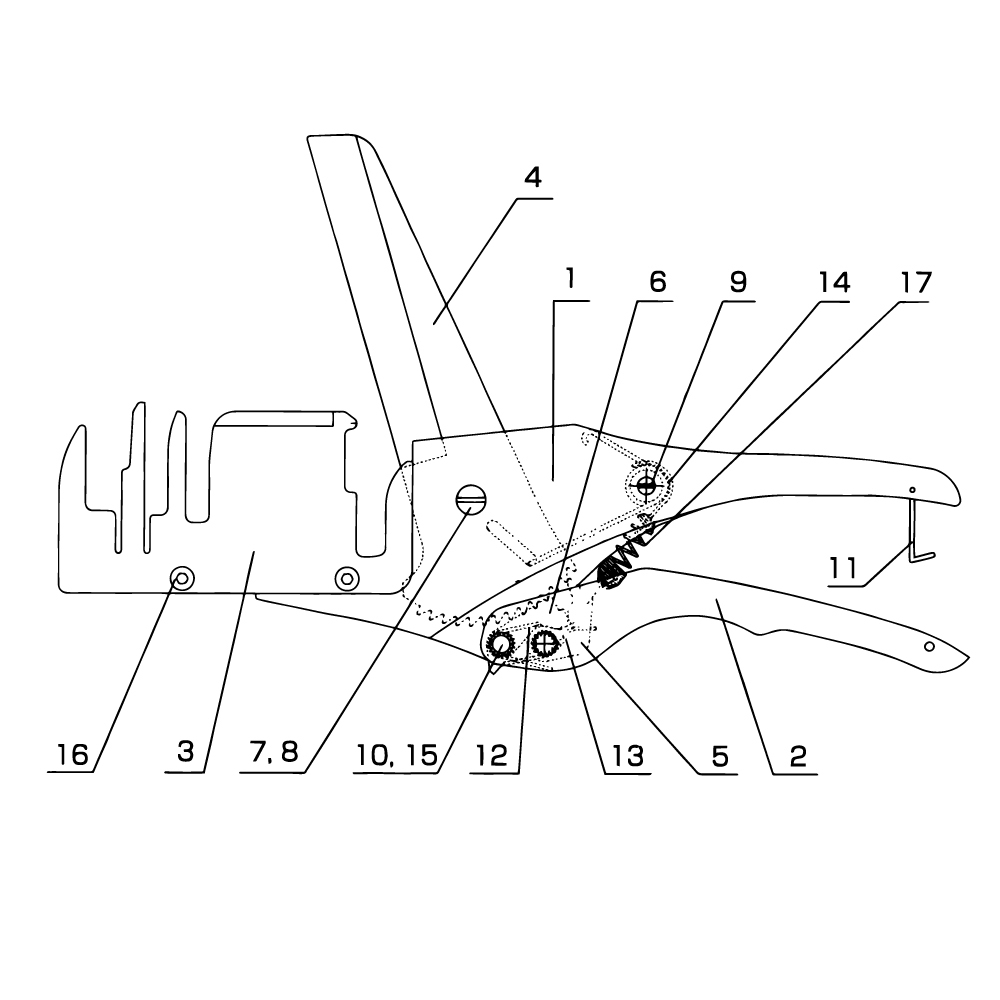 4
1
6
9
14
17
11
16
3
7, 8
10, 15
12
13
5
2